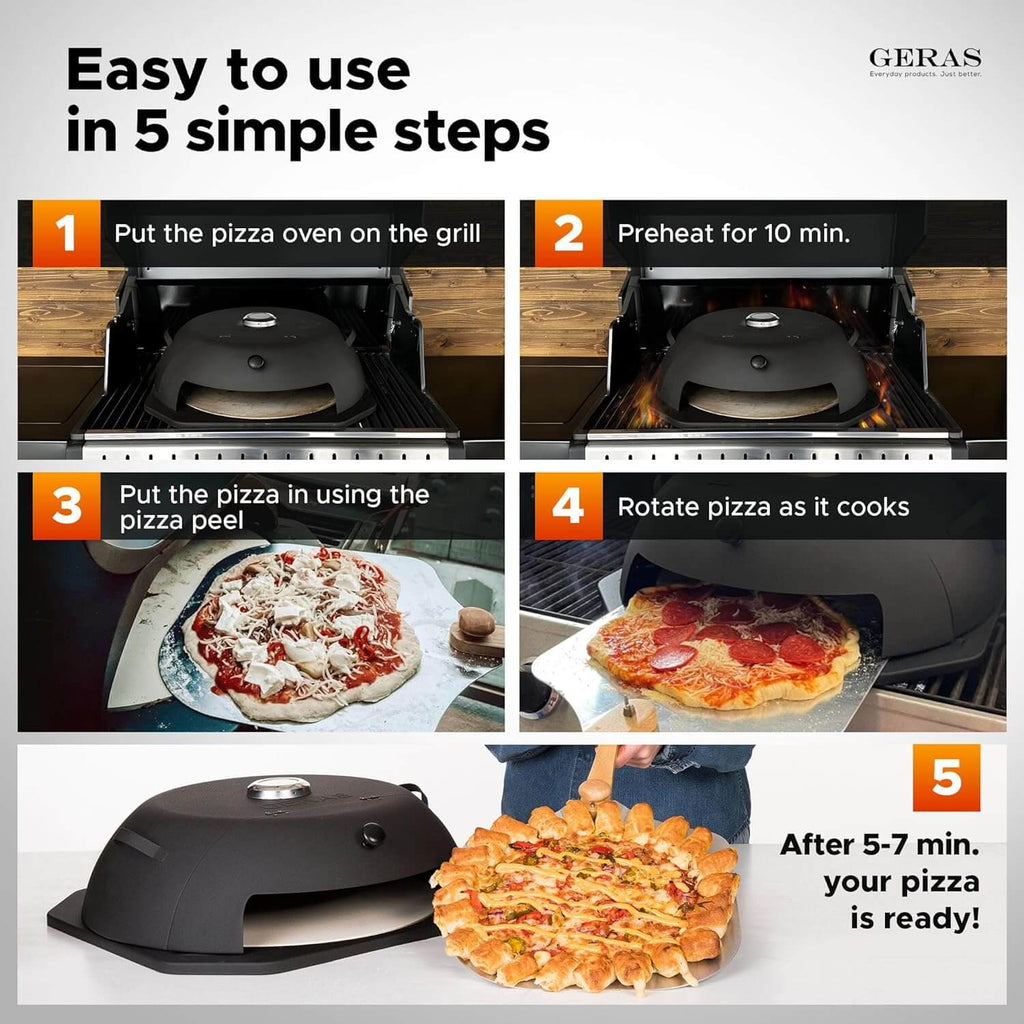 Easy to use in 5 simple steps

GERAS
Everyday products. Just better.

1 Put the pizza oven on the grill

2 Preheat for 10 min.

3 Put the pizza in using the pizza peel

4 Rotate pizza as it cooks

5 After 5-7 min. your pizza is ready!